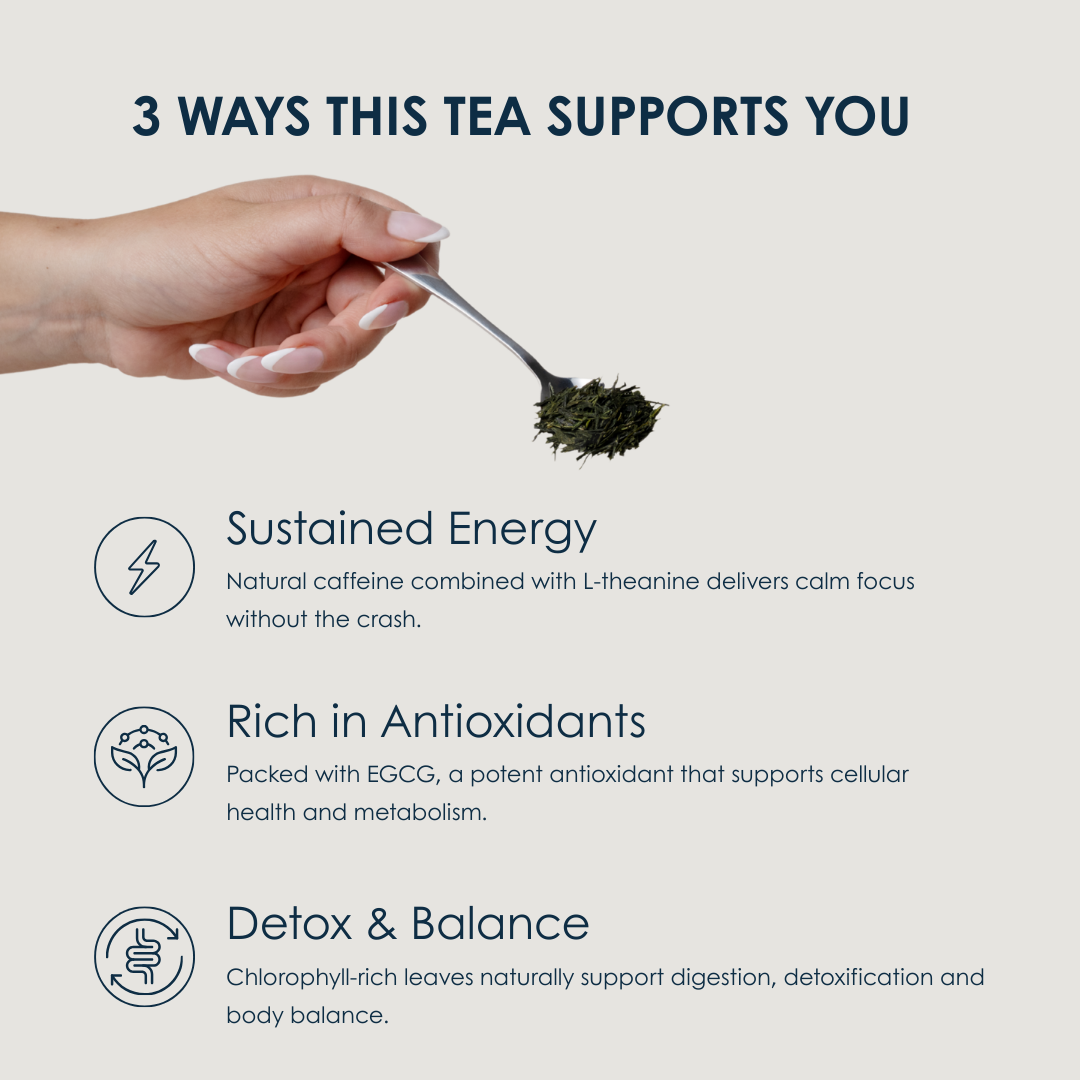 3 WAYS THIS TEA SUPPORTS YOU

Sustained Energy
Natural caffeine combined with L-theanine delivers calm focus without the crash.

Rich in Antioxidants
Packed with EGCG, a potent antioxidant that supports cellular health and metabolism.

Detox & Balance
Chlorophyll-rich leaves naturally support digestion, detoxification and body balance.