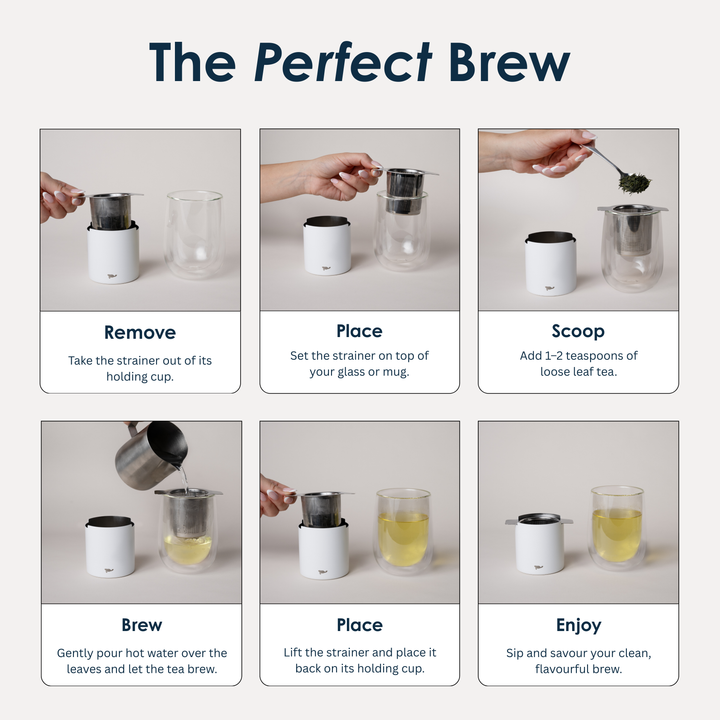 The Perfect Brew

Remove

Take the strainer out of its holding cup.

Place

Set the strainer on top of your glass or mug.

Scoop

Add 1–2 teaspoons of loose leaf tea.

Brew

Gently pour hot water over the leaves and let the tea brew.

Place

Lift the strainer and place it back on its holding cup.

Enjoy

Sip and savour your clean, flavourful brew.