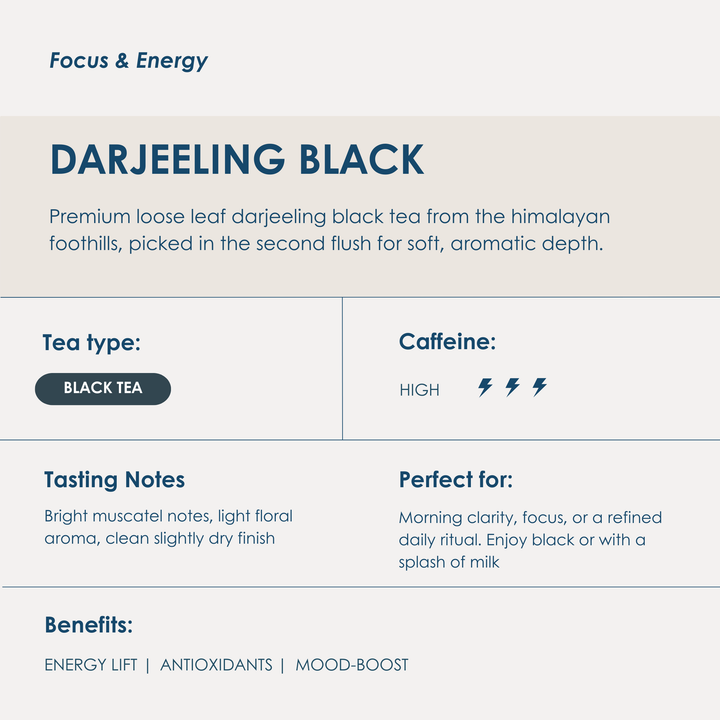 Focus & Energy

DARJEELING BLACK

Premium loose leaf darjeeling black tea from the himalayan foothills, picked in the second flush for soft, aromatic depth.

Tea type:

BLACK TEA

Caffeine:

HIGH

Tasting Notes

Bright muscatel notes, light floral aroma, clean slightly dry finish

Perfect for:

Morning clarity, focus, or a refined daily ritual. Enjoy black or with a splash of milk

Benefits:

ENERGY LIFT | ANTIOXIDANTS | MOOD-BOOST