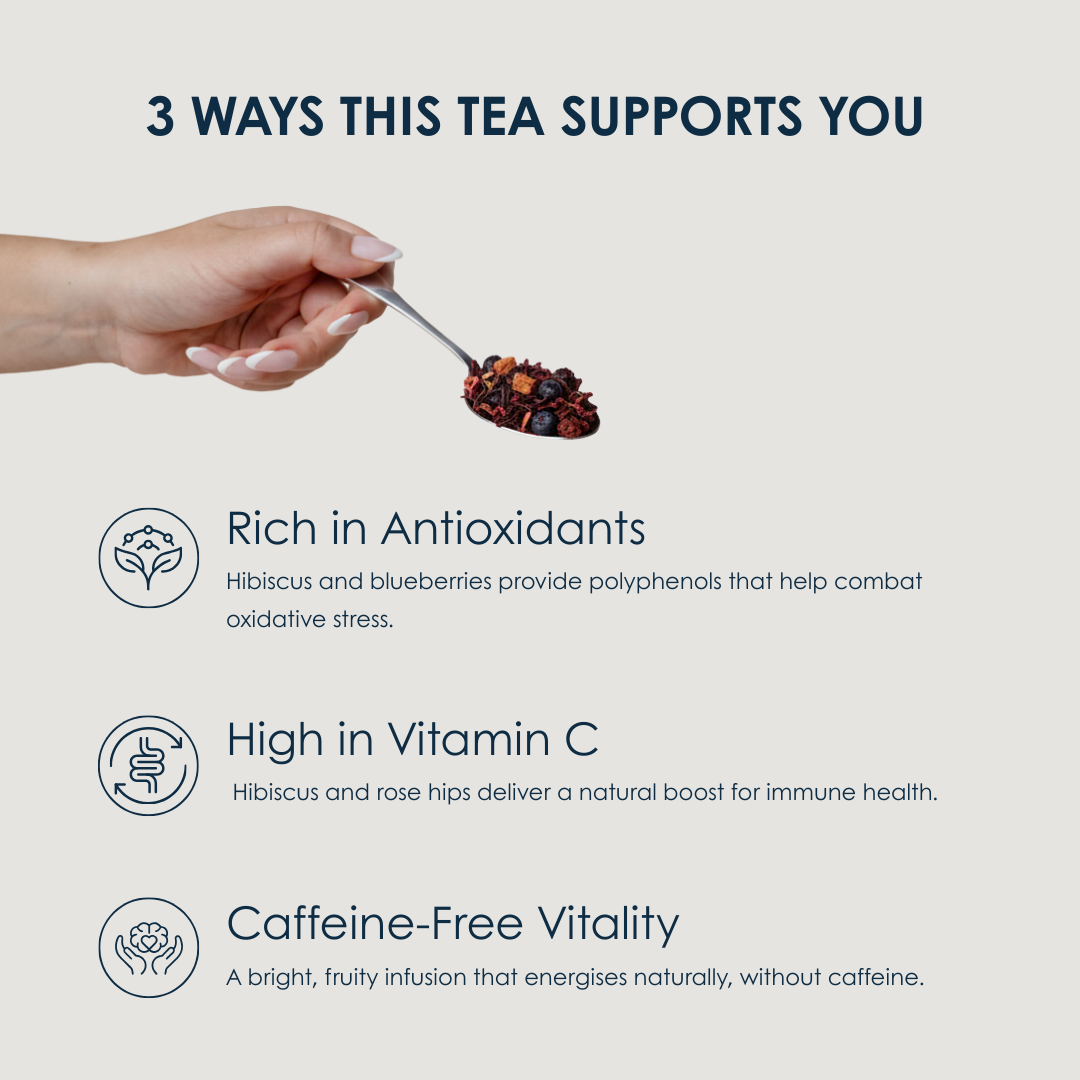 3 WAYS THIS TEA SUPPORTS YOU

Rich in Antioxidants
Hibiscus and blueberries provide polyphenols that help combat oxidative stress.

High in Vitamin C
Hibiscus and rose hips deliver a natural boost for immune health.

Caffeine-Free Vitality
A bright, fruity infusion that energises naturally, without caffeine.