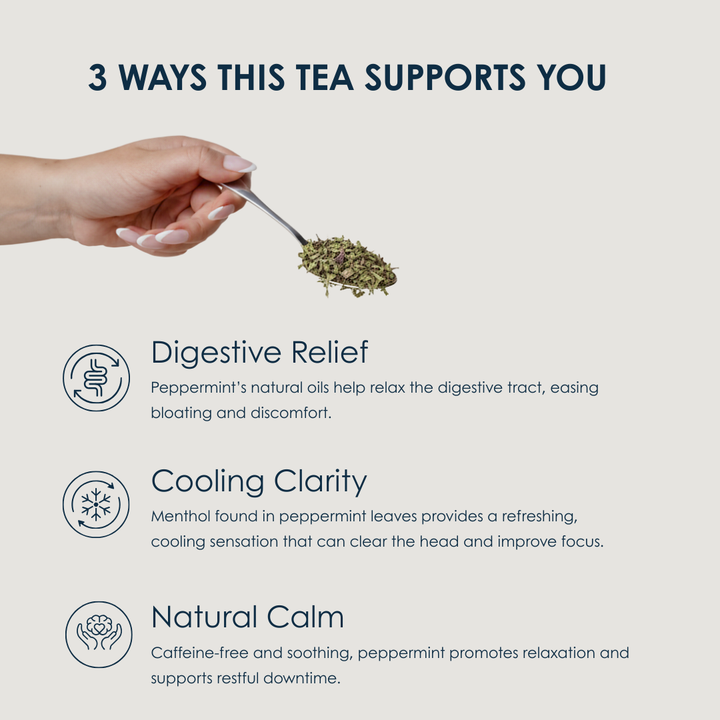 3 WAYS THIS TEA SUPPORTS YOU

Digestive Relief
Peppermint's natural oils help relax the digestive tract, easing bloating and discomfort.

Cooling Clarity
Menthol found in peppermint leaves provides a refreshing, cooling sensation that can clear the head and improve focus.

Natural Calm
Caffeine-free and soothing, peppermint promotes relaxation and supports restful downtime.