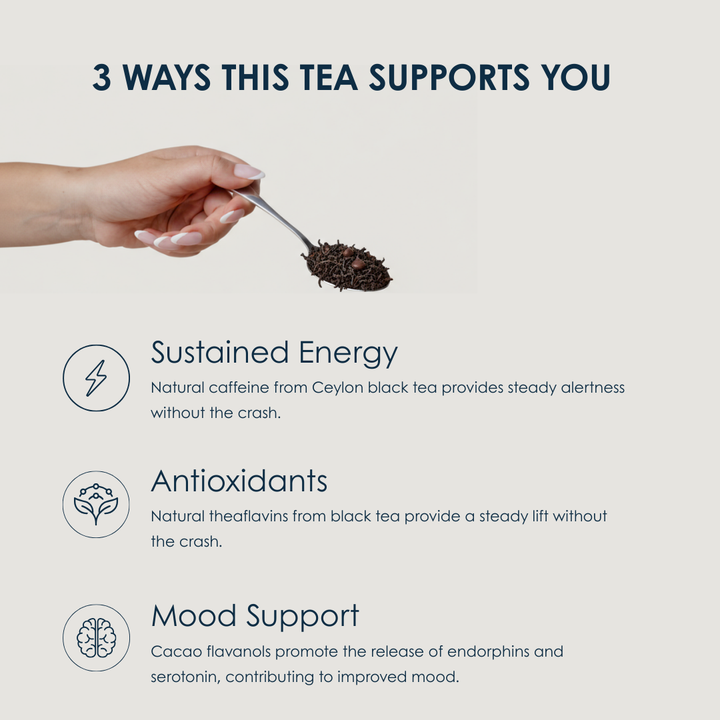 3 WAYS THIS TEA SUPPORTS YOU

Sustained Energy
Natural caffeine from Ceylon black tea provides steady alertness without the crash.

Antioxidants
Natural theaflavins from black tea provide a steady lift without the crash.

Mood Support
Cacao flavanols promote the release of endorphins and serotonin, contributing to improved mood.