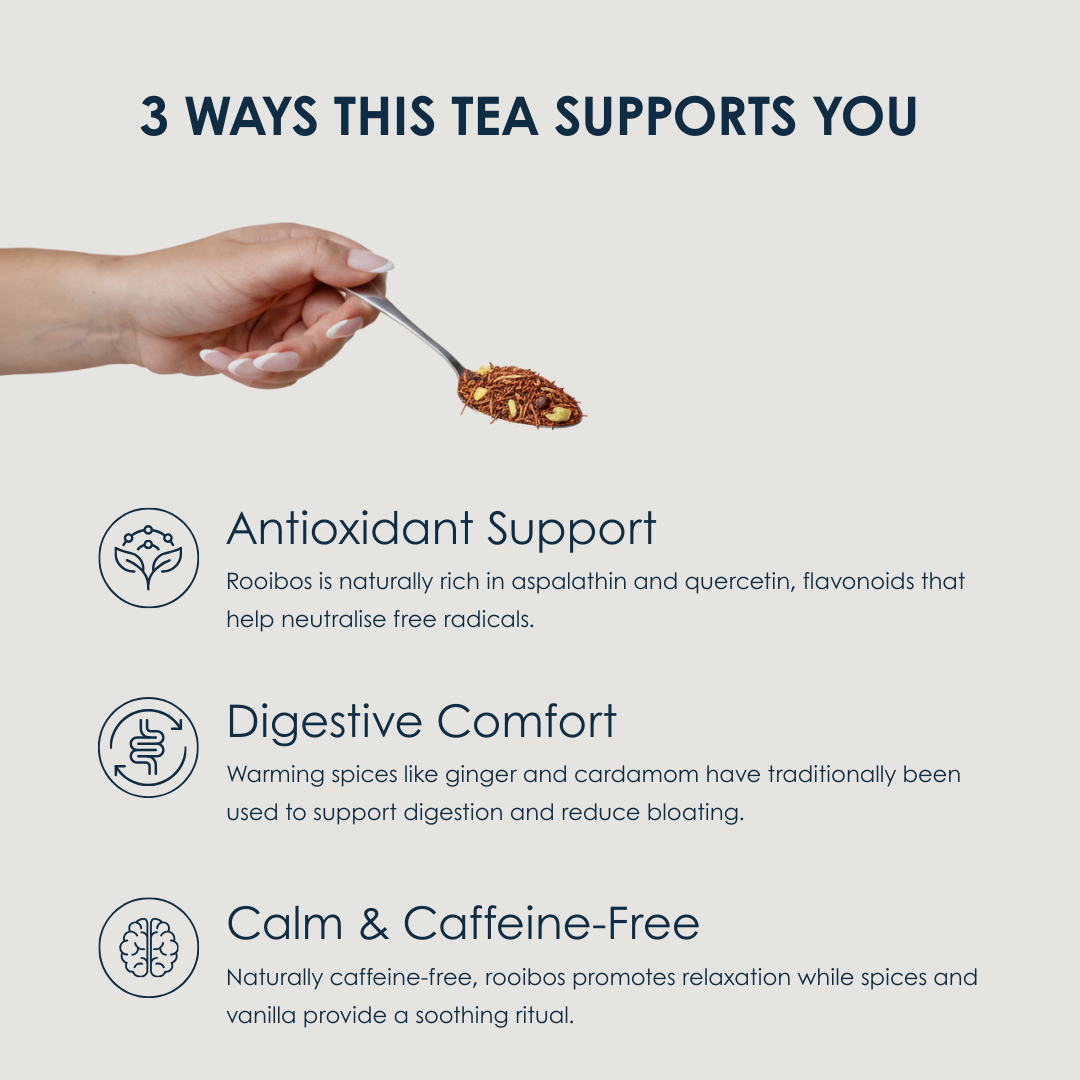 3 WAYS THIS TEA SUPPORTS YOU

Antioxidant Support
Rooibos is naturally rich in aspalathin and quercetin, flavonoids that help neutralise free radicals.

Digestive Comfort
Warming spices like ginger and cardamom have traditionally been used to support digestion and reduce bloating.

Calm & Caffeine-Free
Naturally caffeine-free, rooibos promotes relaxation while spices and vanilla provide a soothing ritual.