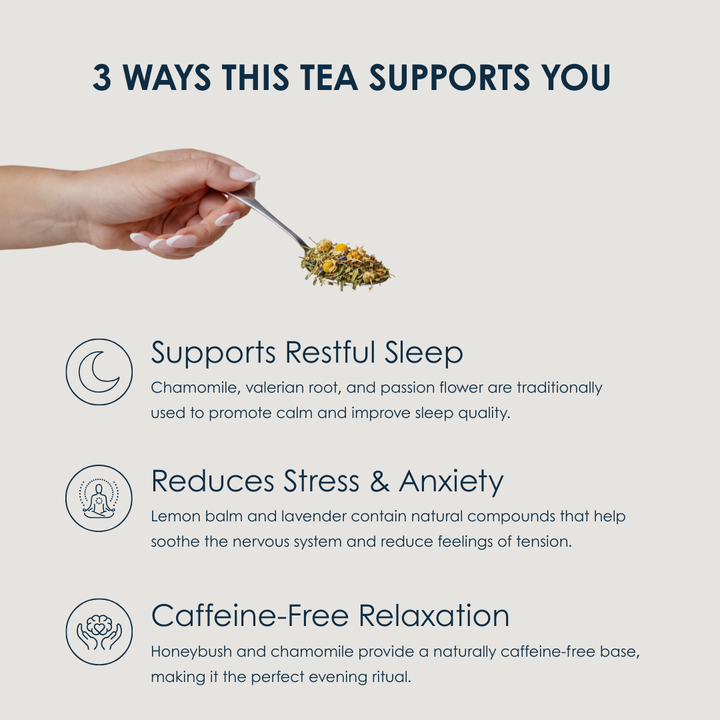 3 WAYS THIS TEA SUPPORTS YOU

Supports Restful Sleep
Chamomile, valerian root, and passion flower are traditionally used to promote calm and improve sleep quality.

Reduces Stress & Anxiety
Lemon balm and lavender contain natural compounds that help soothe the nervous system and reduce feelings of tension.

Caffeine-Free Relaxation
Honeybush and chamomile provide a naturally caffeine-free base, making it the perfect evening ritual.