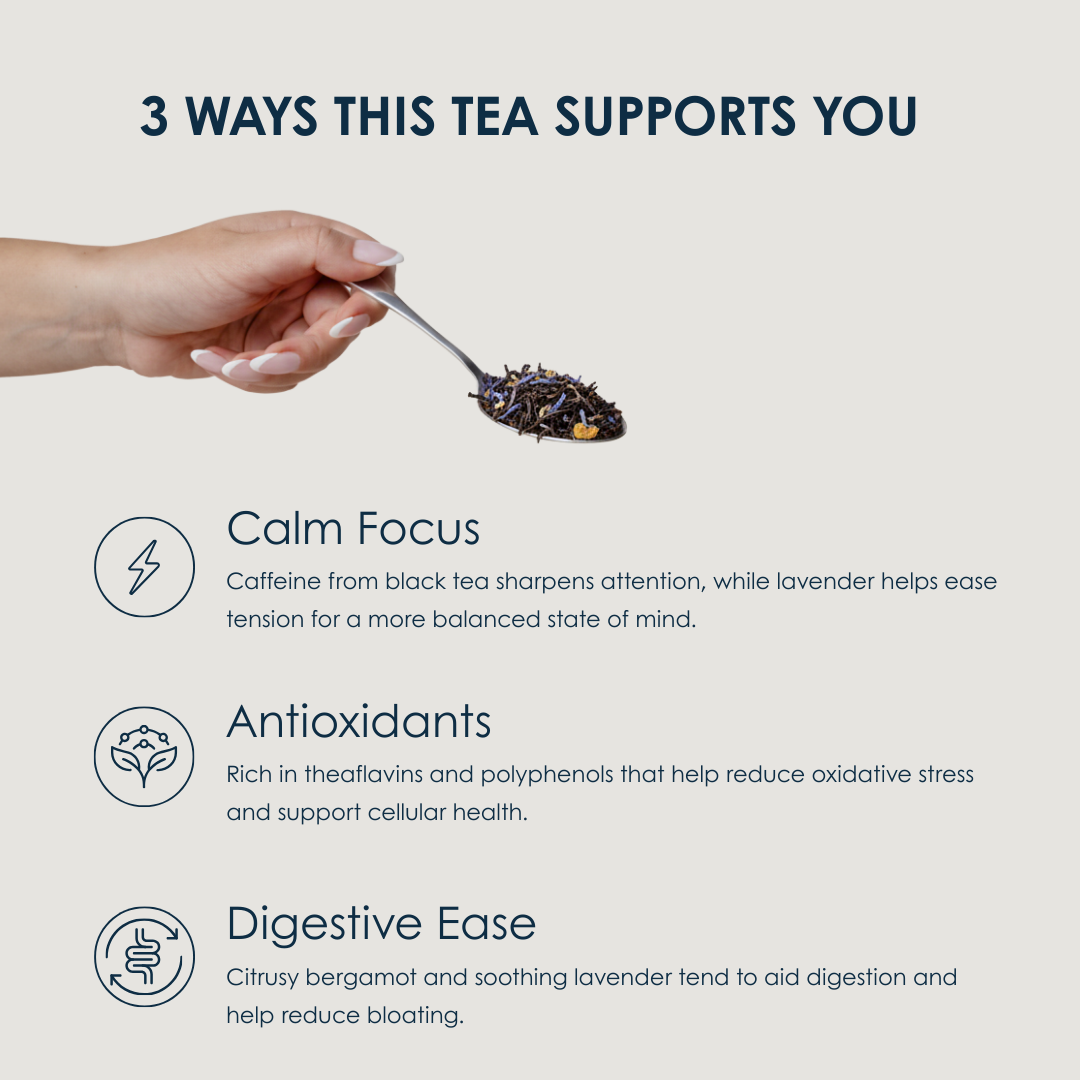 3 WAYS THIS TEA SUPPORTS YOU

Calm Focus

Caffeine from black tea sharpens attention, while lavender helps ease tension for a more balanced state of mind.

Antioxidants

Rich in theaflavins and polyphenols that help reduce oxidative stress and support cellular health.

Digestive Ease

Citrusy bergamot and soothing lavender tend to aid digestion and help reduce bloating.