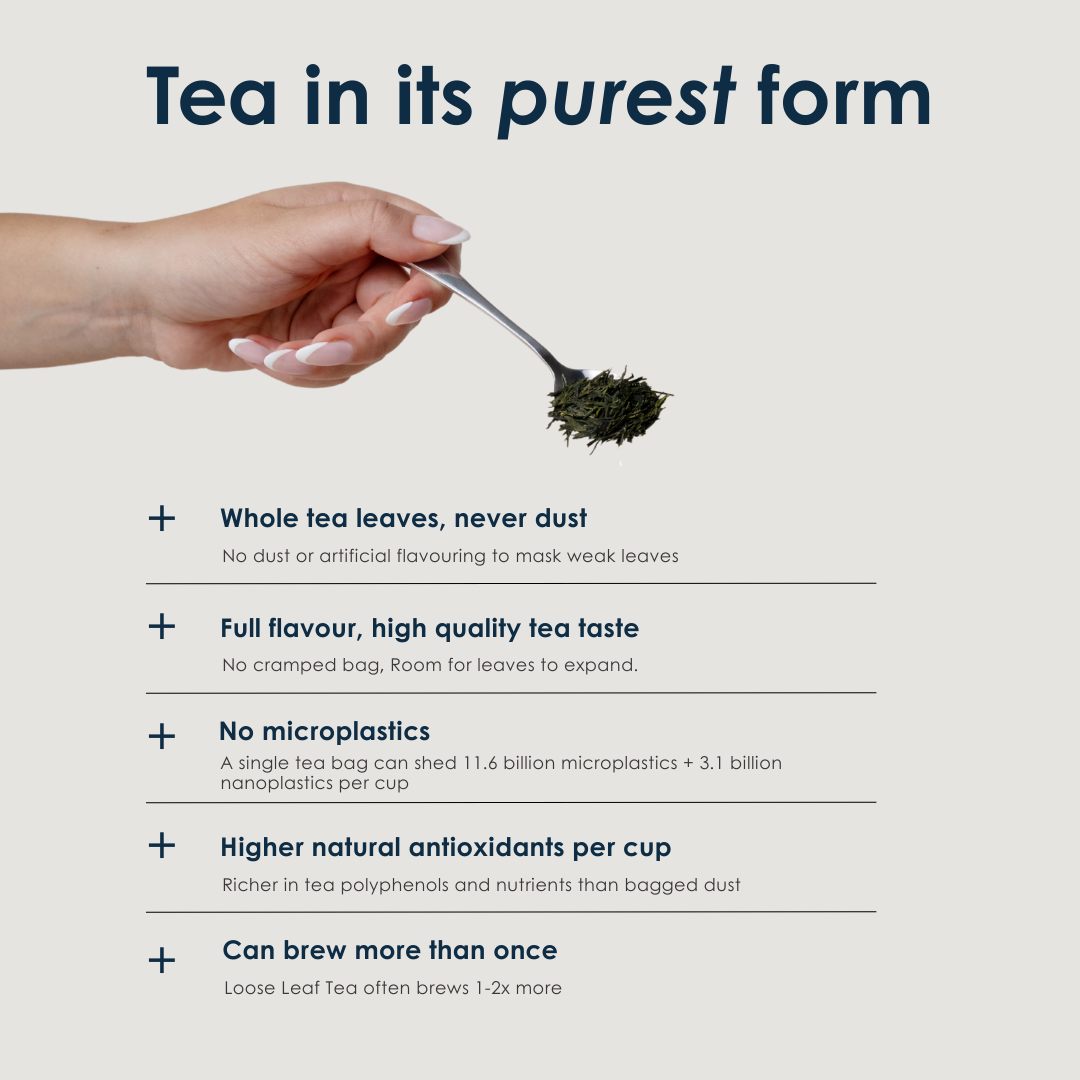 Tea in its purest form

+ Whole tea leaves, never dust

No dust or artificial flavouring to mask weak leaves

+ Full flavour, high quality tea taste

No cramped bag, Room for leaves to expand.

+ No microplastics

A single tea bag can shed 11.6 billion microplastics + 3.1 billion nanoplastics per cup

+ Higher natural antioxidants per cup

Richer in tea polyphenols and nutrients than bagged dust

+ Can brew more than once

Loose Leaf Tea often brews 1-2x more